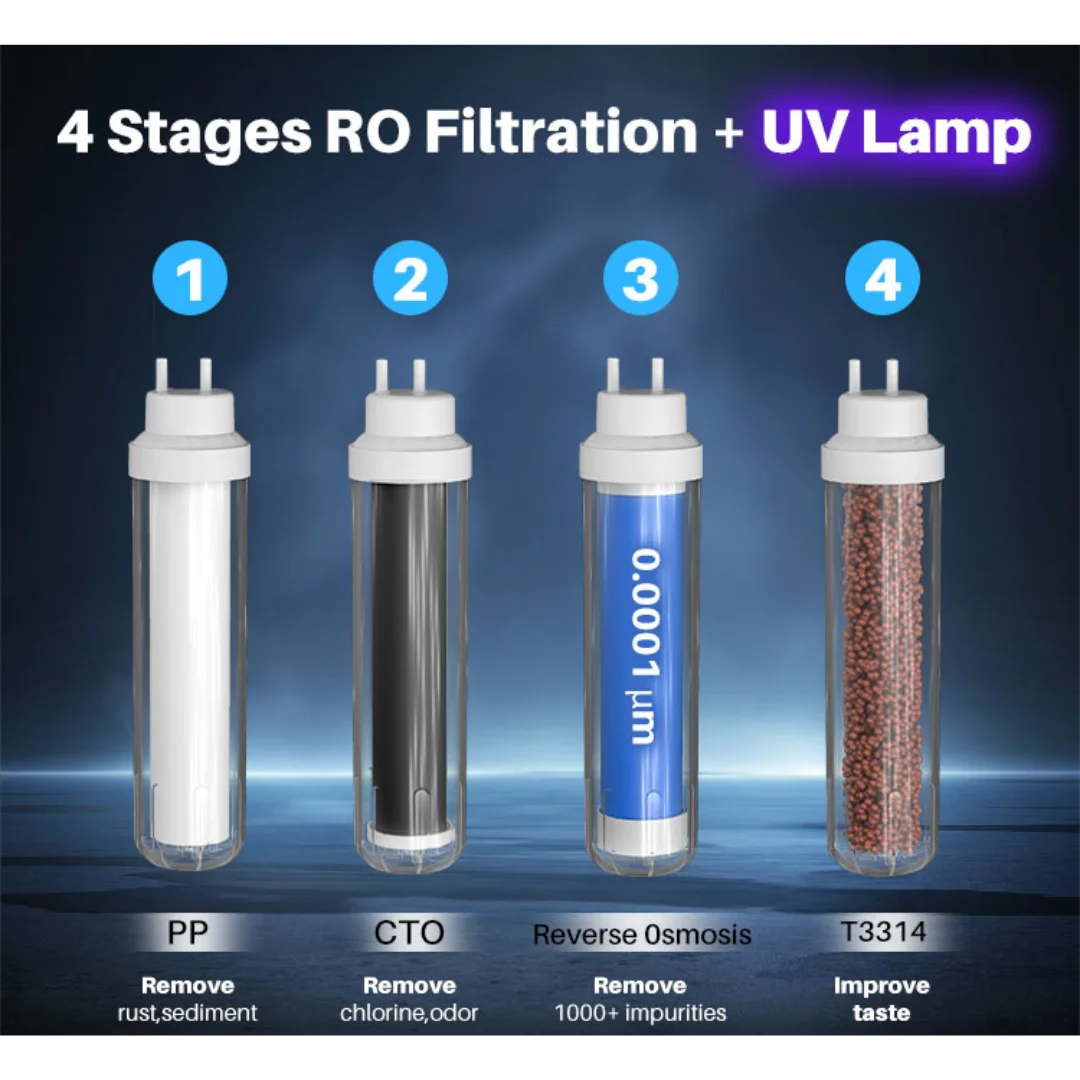 4 Stages RO Filtration + UV Lamp

1

2

3

4

0.0001 μm

PP
Remove
rust,sediment

CTO
Remove
chlorine,odor

Reverse 0smosis
Remove
1000+ impurities

T3314
Improve
taste